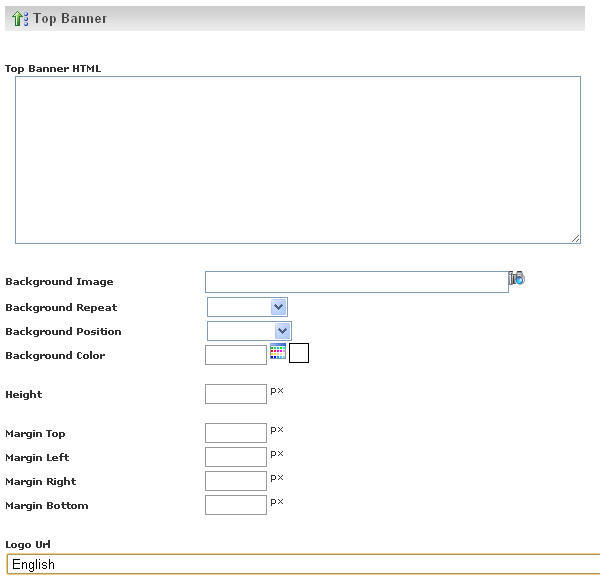 Top Banner

Top Banner HTML

Background Image

Background Repeat

Background Position

Background Color

Height px

Margin Top px

Margin Left px

Margin Right px

Margin Bottom px

Logo Url

English